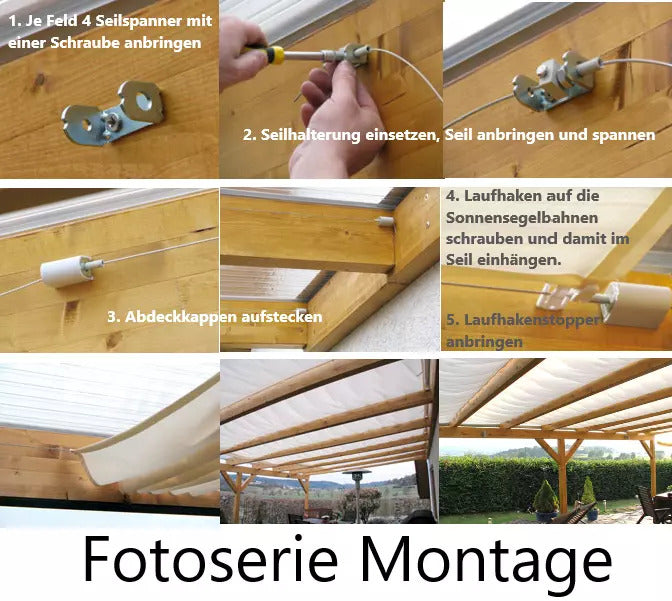 1. Je Feld 4 Seilspanner mit einer Schraube anbringen

2. Seilhalterung einsetzen, Seil anbringen und spannen

3. Abdeckkappen aufstecken

4. Laufhaken auf die Sonnensegelbahnen schrauben und damit im Seil einhängen.

5. Laufhakenstopper anbringen

Fotoserie Montage