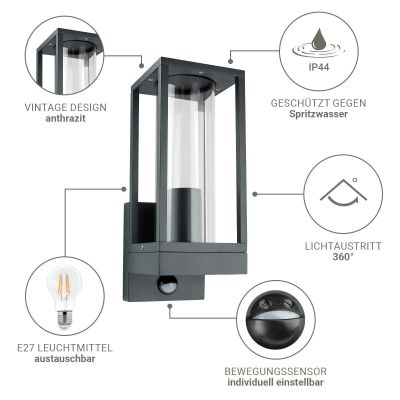 VINTAGE DESIGN
anthrazit

IP44

GESCHÜTZT GEGEN
Spritzwasser

LICHTAUSTRITT
360°

E27 LEUCHTMITTEL
austauschbar

BEWEGUNGSSENSOR
individuell einstellbar